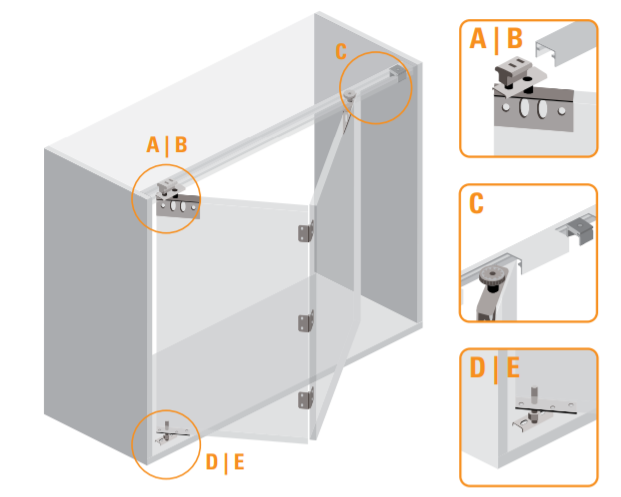 C

A | B

D | E

A | B

C

D | E