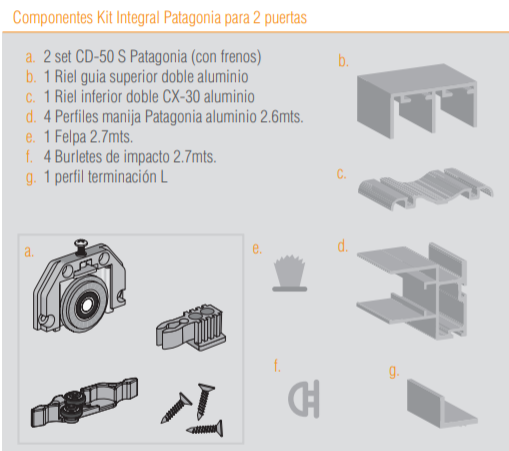 Componentes Kit Integral Patagonia para 2 puertas

a. 2 set CD-50 S Patagonia (con frenos)
b. 1 Riel guia superior doble aluminio
c. 1 Riel inferior doble CX-30 aluminio
d. 4 Perfiles manija Patagonia aluminio 2.6mts.
e. 1 Felpa 2.7mts.
f. 4 Burletes de impacto 2.7mts.
g. 1 perfil terminación L

b.

c.

a.

e.

d.

f.

g.