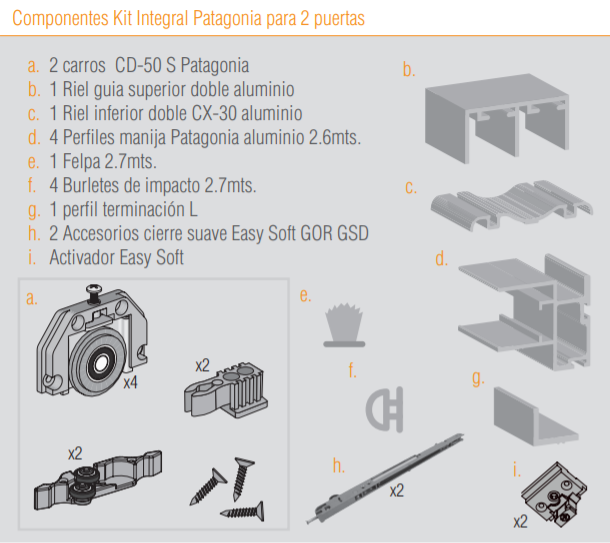 Componentes Kit Integral Patagonia para 2 puertas

a. 2 carros CD-50 S Patagonia
b. 1 Riel guia superior doble aluminio
c. 1 Riel inferior doble CX-30 aluminio
d. 4 Perfiles manija Patagonia aluminio 2.6mts.
e. 1 Felpa 2.7mts.
f. 4 Burletes de impacto 2.7mts.
g. 1 perfil terminación L
h. 2 Accesorios cierre suave Easy Soft GOR GSD
i. Activador Easy Soft

b.
c.
d.
a.
x4
x2
x2
e.
f.
g.
h.
x2
i.
x2