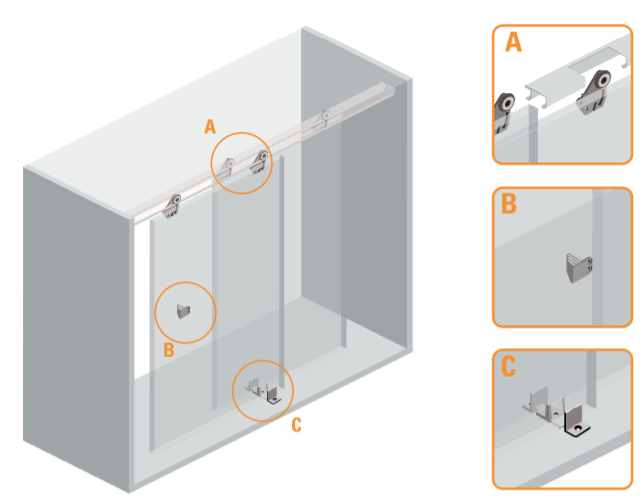 A

B

C

A

B

C