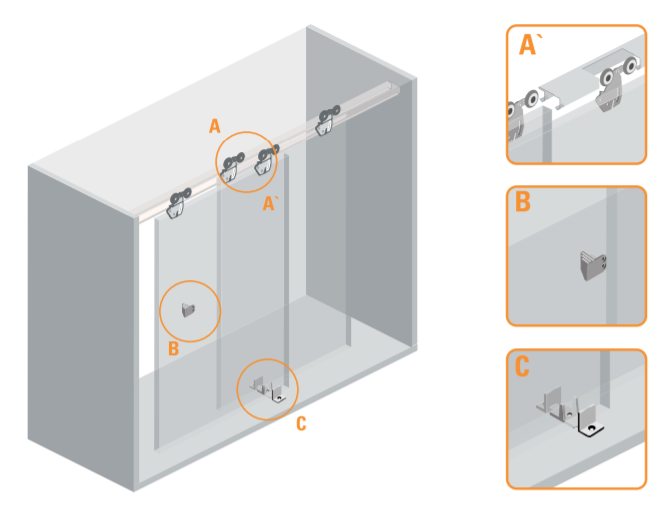 A
A`
B
C
A`
B
C