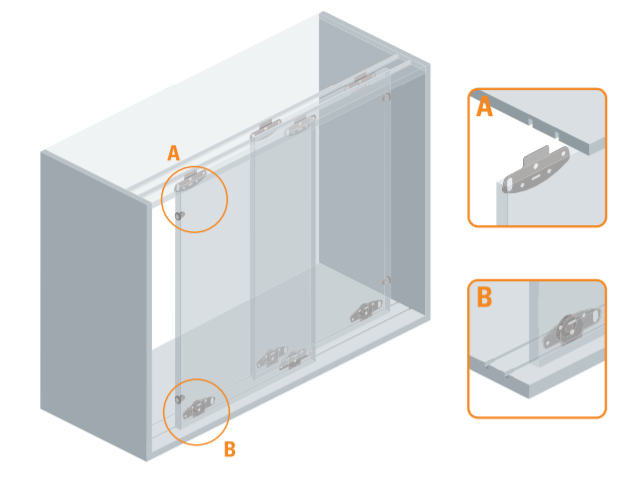 A
B
A
B