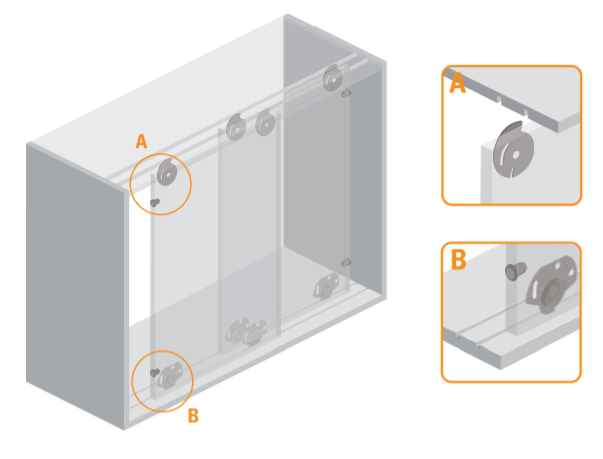 A
B
A
B