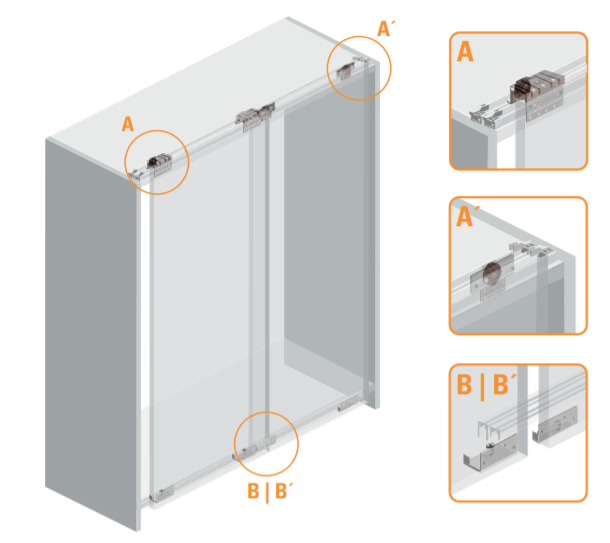 A´

A

B | B´

A

A´

B | B´