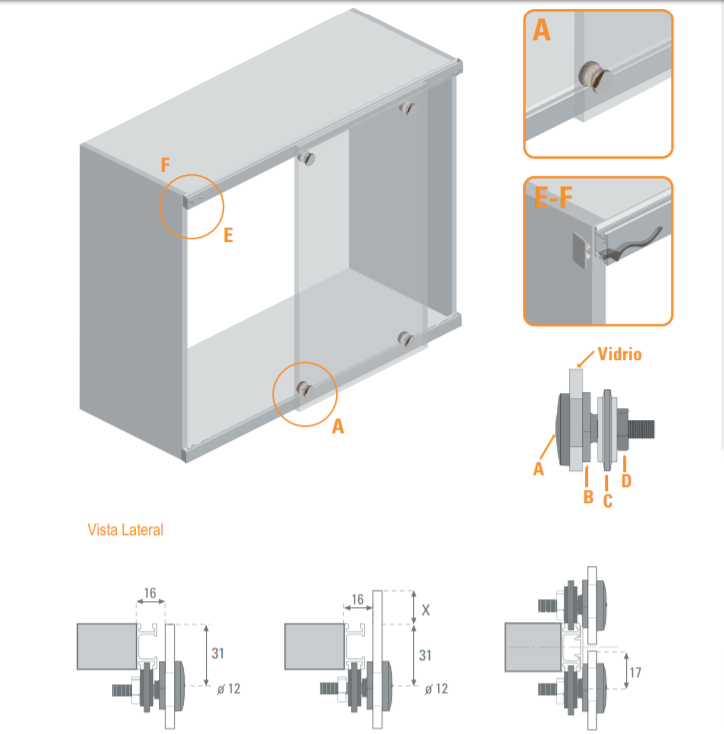 F
E
A
A
E-F
Vidrio
A
B
C
D
Vista Lateral
16
31
ø 12
16
X
31
ø 12
17