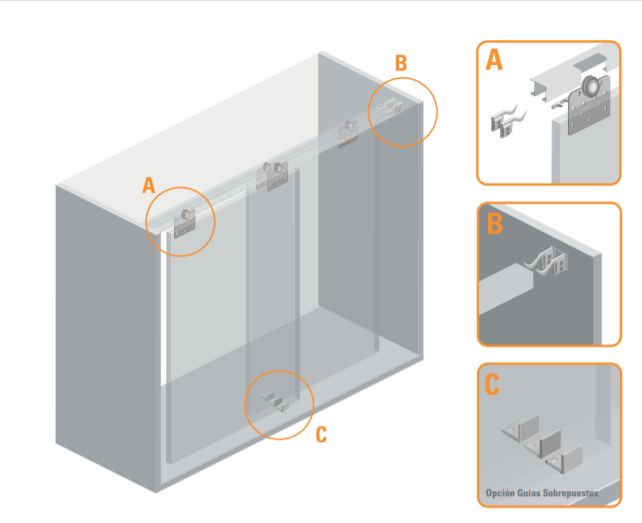 B

A

C

A

B

C

Opción Guías Sobrepuestas