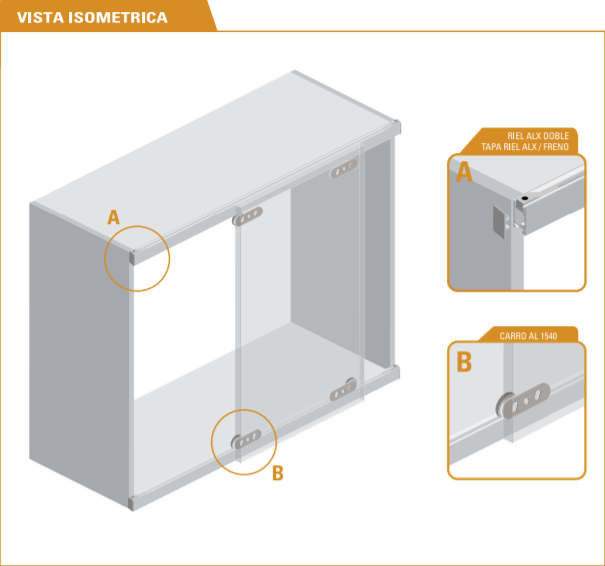 VISTA ISOMETRICA

A

B

RIEL ALX DOBLE
TAPA RIEL ALX / FRENO

A

CARRO AL 1540

B