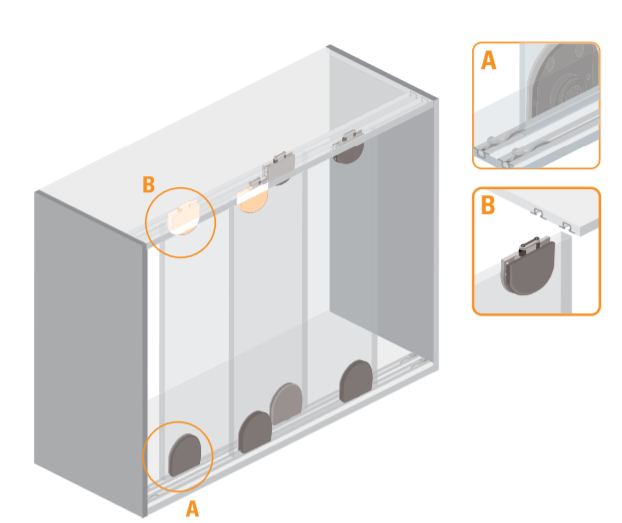 B
A
A
B