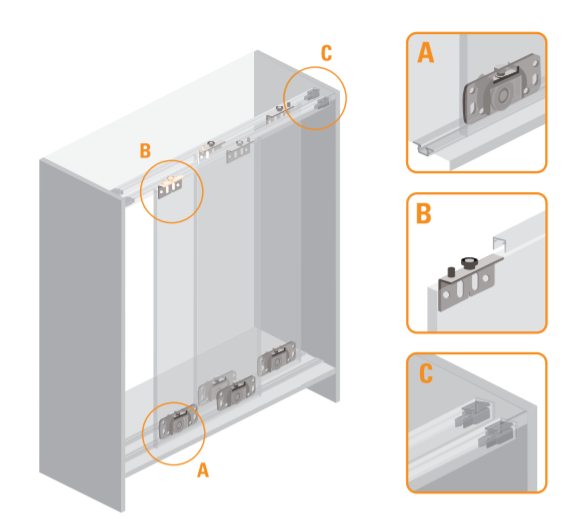 C
B
A
A
B
C