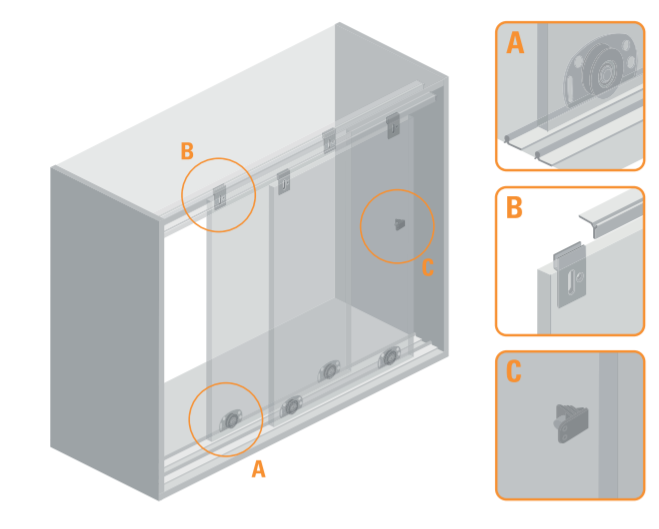 B
C
A
A
B
C